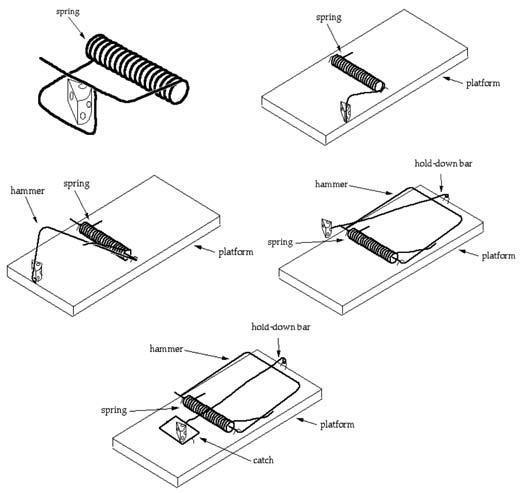 spring

spring

platform

hammer

spring

platform

hold-down bar

hammer

spring

platform

hold-down bar

hammer

spring

platform

catch