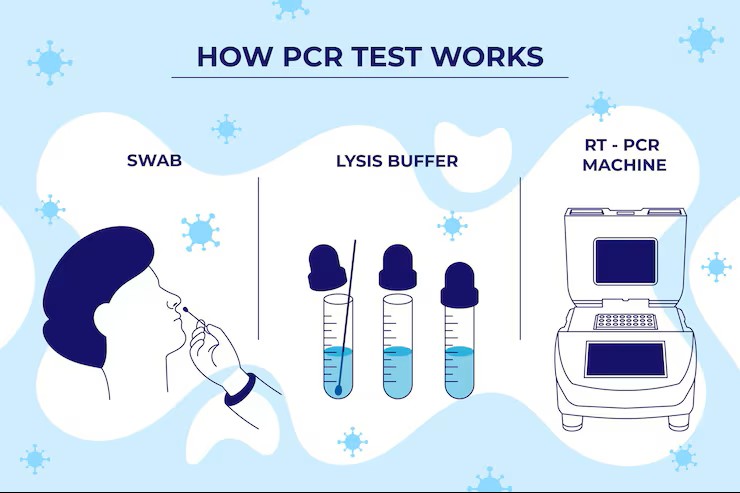 HOW PCR TEST WORKS

SWAB

LYSIS BUFFER

RT - PCR MACHINE